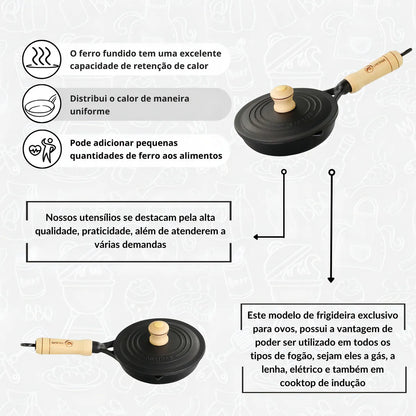 O ferro fundido tem uma excelente capacidade de retenção de calor

Distribui o calor de maneira uniforme

Pode adicionar pequenas quantidades de ferro aos alimentos

Nossos utensílios se destacam pela alta qualidade, praticidade, além de atenderem a várias demandas

Este modelo de frigideira exclusivo para ovos, possui a vantagem de poder ser utilizado em todos os tipos de fogão, sejam eles a gás, a lenha, elétrico e também em cooktop de indução